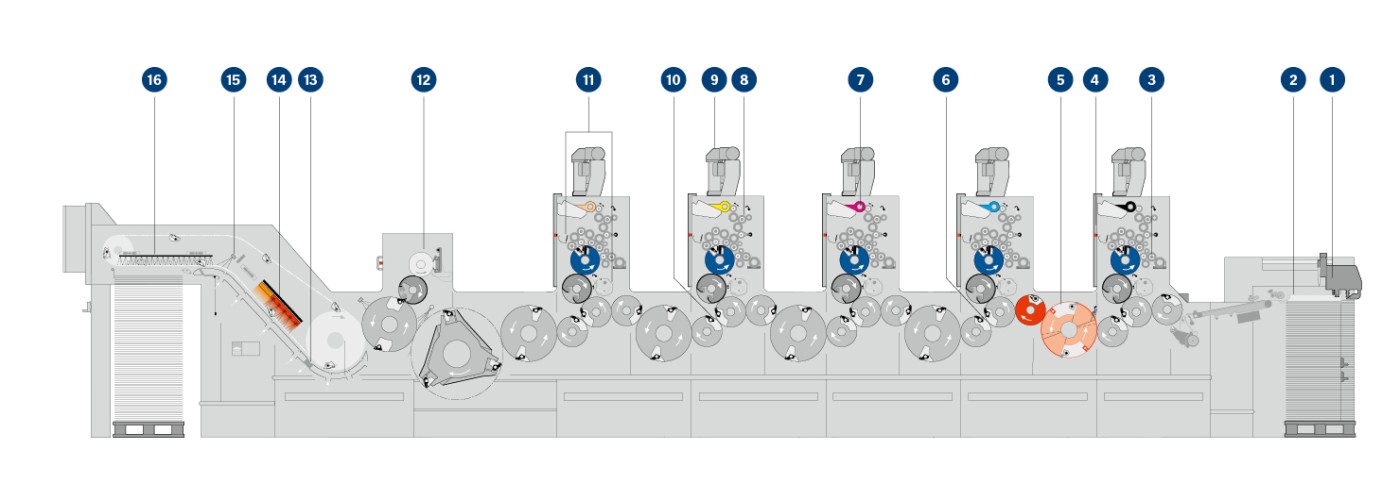 16 15 14 13 12 11 10 9 8 7 6 5 4 3 2 1