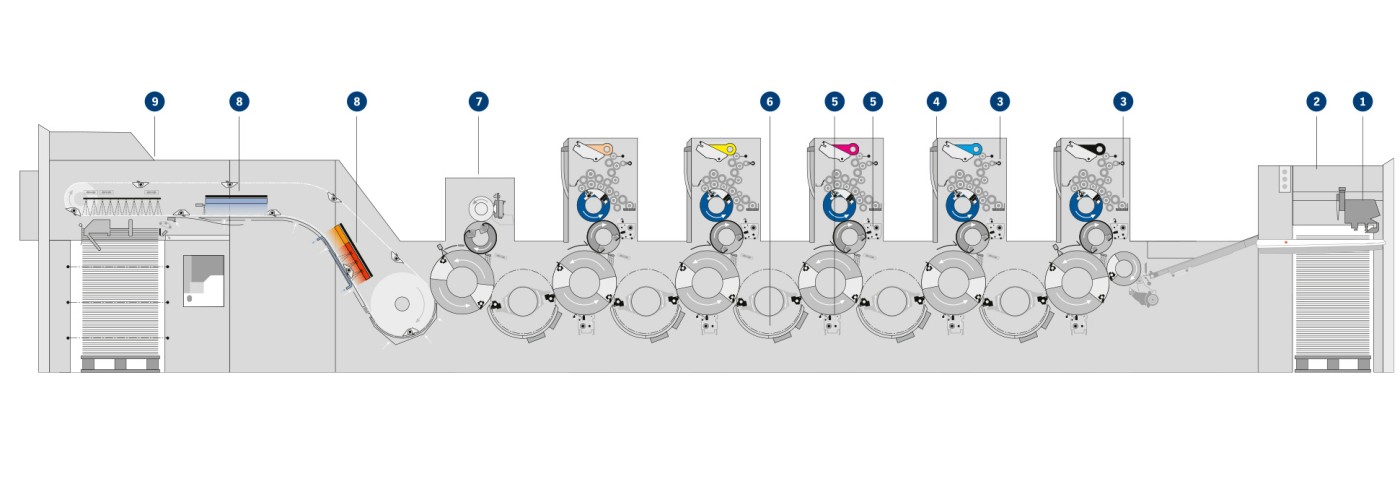 9
8
8
7
6
5
5
4
3
3
2
1