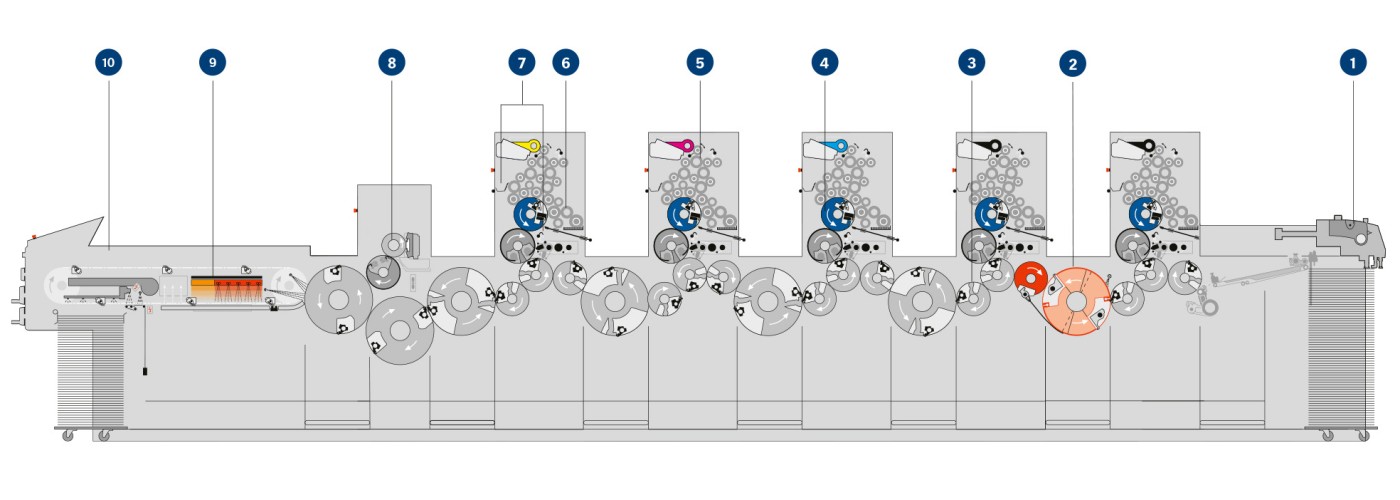 10
9
8
7
6
5
4
3
2
1