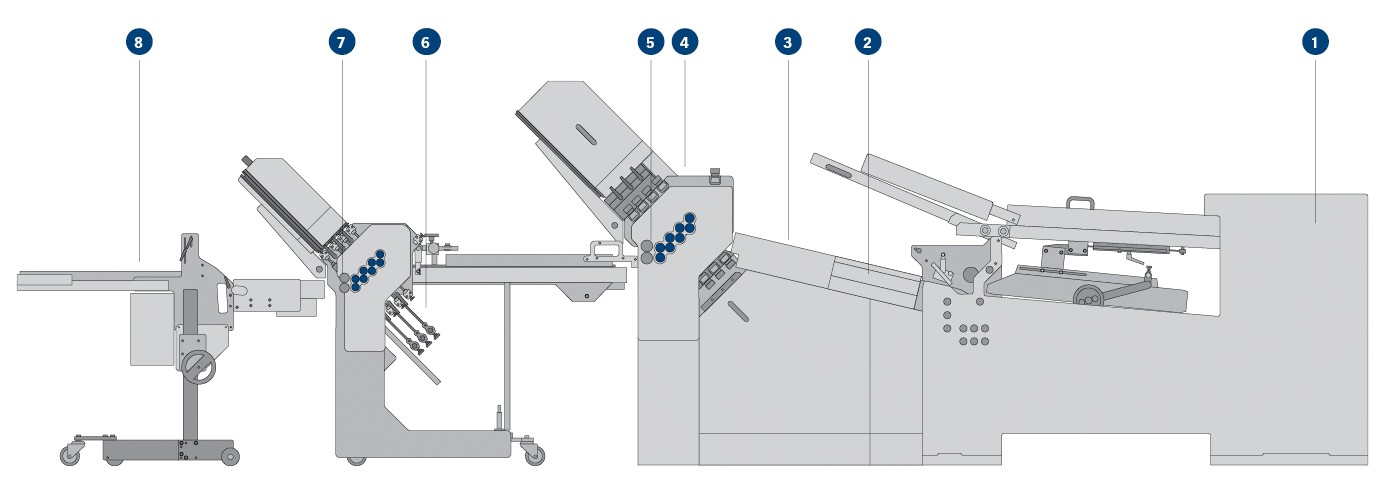 8 7 6 5 4 3 2 1