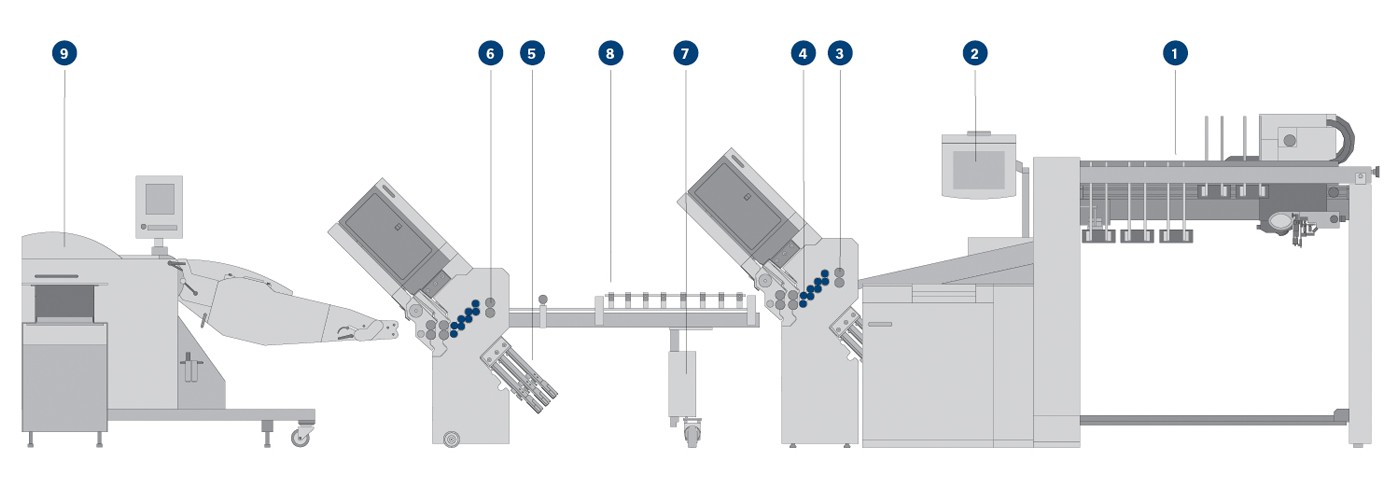 9
6
5
8
7
4
3
2
1